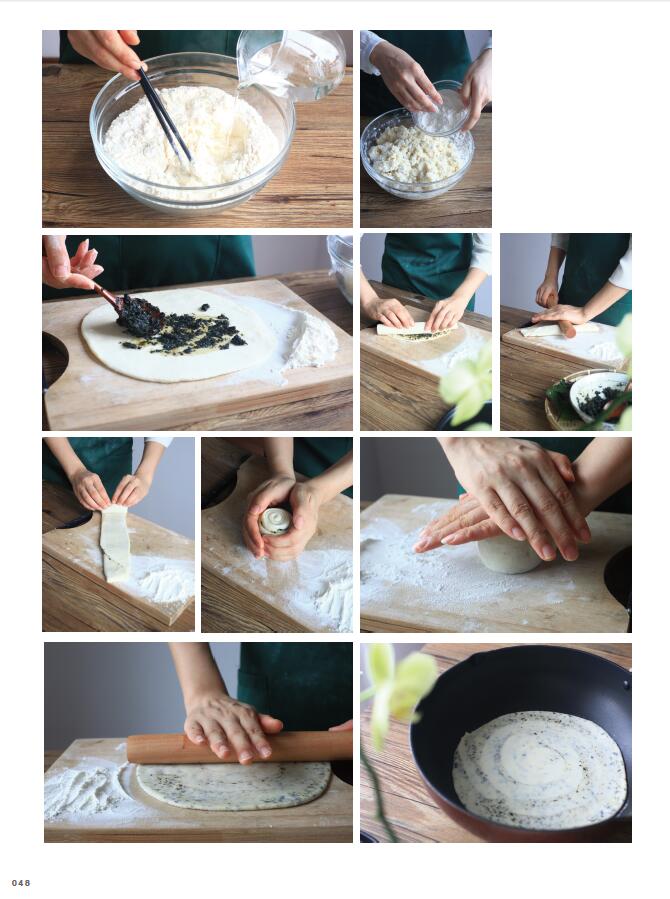 048