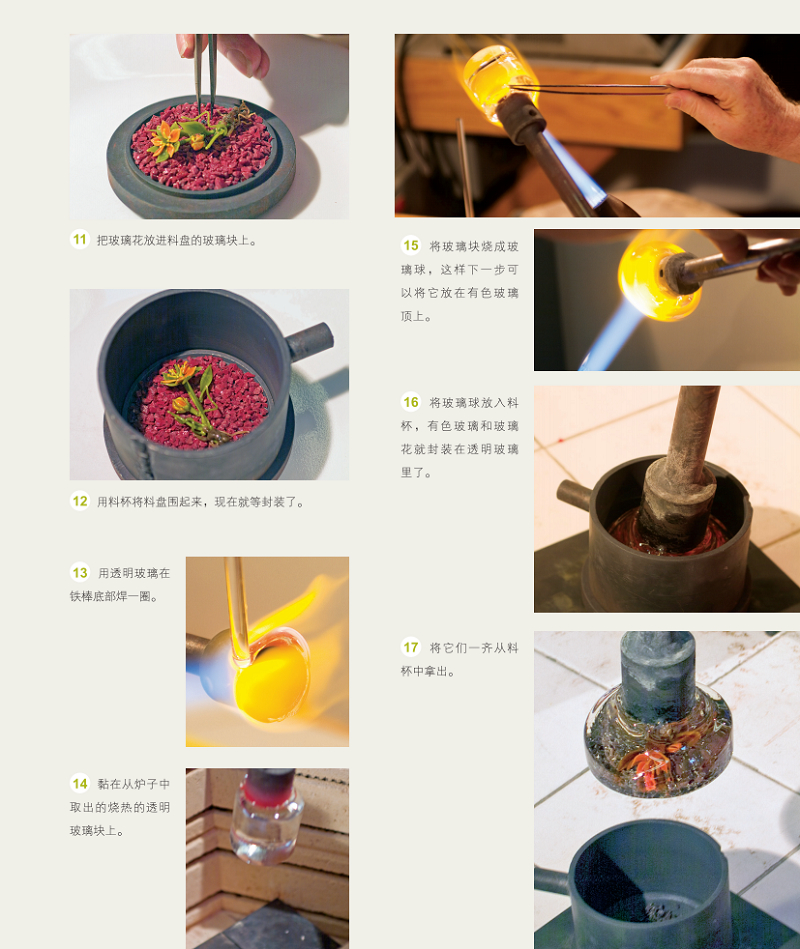 11 把玻璃花放进料盘的玻璃块上。

12 用料杯将料盘围起来，现在就等封装了。

13 用透明玻璃在铁棒底部焊一圈。

14 黏在从炉子中取出的烧热的透明玻璃块上。

15 将玻璃块烧成玻璃球，这样下一步可以将它放在有色玻璃顶上。

16 将玻璃球放入料杯，有色玻璃和玻璃花就封装在透明玻璃里了。

17 将它们一齐从料杯中拿出。