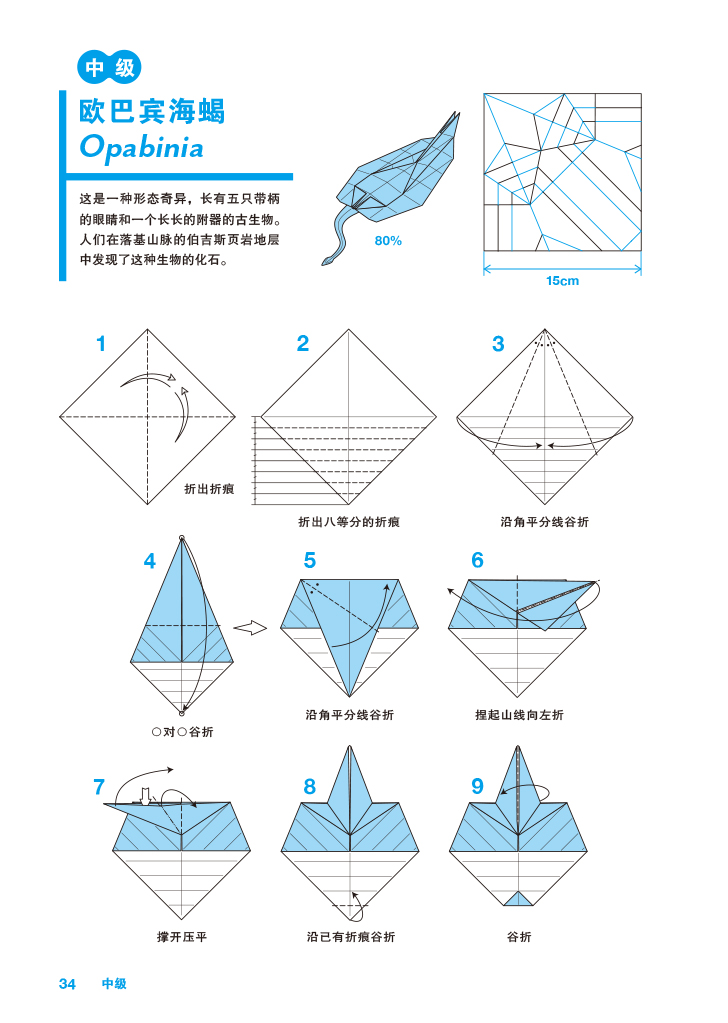 中级

欧巴宾海蝎
Opabinia

这是一种形态奇异，长有五只带柄的眼睛和一个长长的附器的古生物。人们在落基山脉的伯吉斯页岩地层中发现了这种生物的化石。

80%

15cm

1
折出折痕

2
折出八等分的折痕

3
沿角平分线谷折

4
○对○谷折

5
沿角平分线谷折

6
捏起山线向左折

7
撑开压平

8
沿已有折痕谷折

9
谷折

34 中级