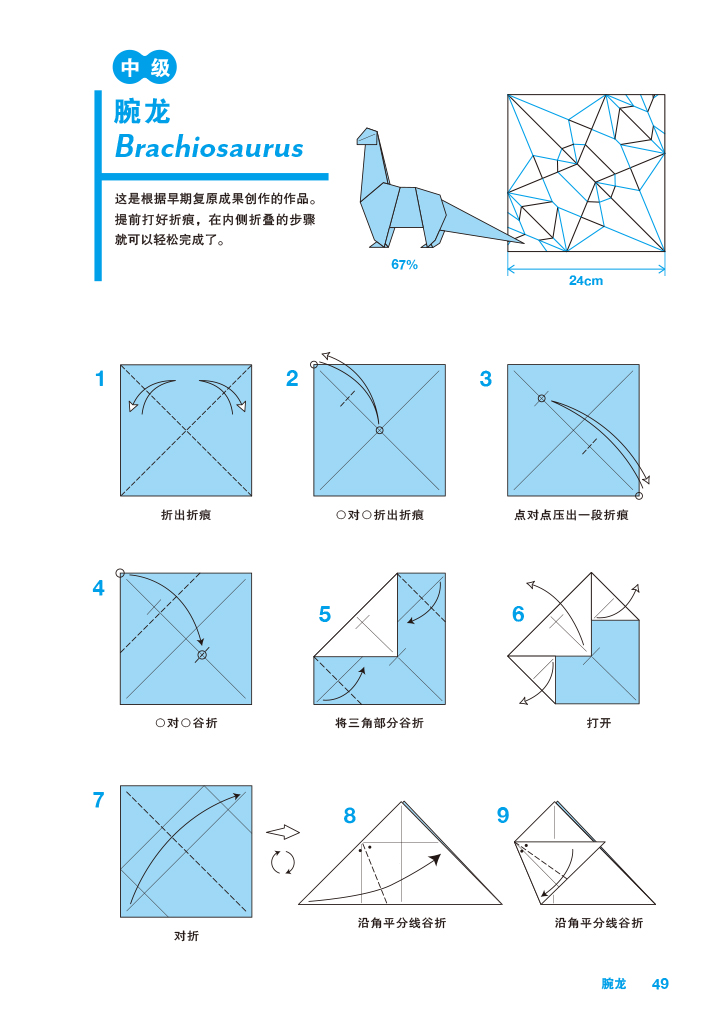 中级

腕龙
Brachiosaurus

这是根据早期复原成果创作的作品。提前打好折痕，在内侧折叠的步骤就可以轻松完成了。

67%

24cm

1
折出折痕

2
○对○折出折痕

3
点对点压出一段折痕

4
○对○谷折

5
将三角部分谷折

6
打开

7
对折

8
沿角平分线谷折

9
沿角平分线谷折

腕龙 49