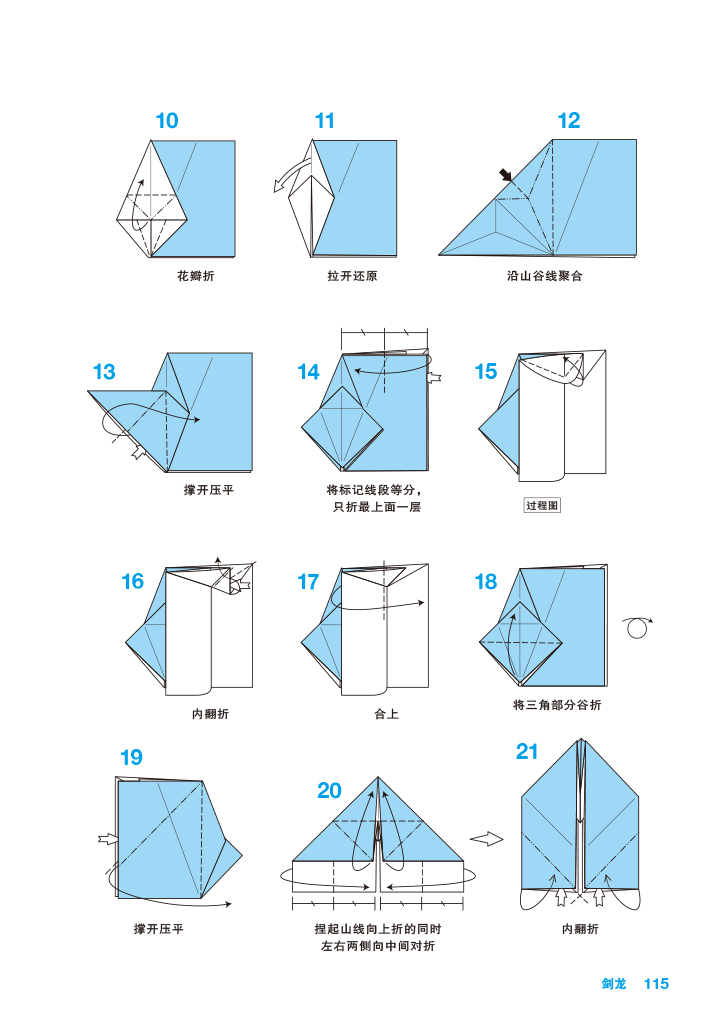 10

花瓣折

11

拉开还原

12

沿山谷线聚合

13

撑开压平

14

将标记线段等分，只折最上面一层

15

过程图

16

内翻折

17

合上

18

将三角部分谷折

19

撑开压平

20

捏起山线向上折的同时左右两侧向中间对折

21

内翻折

剑龙 115