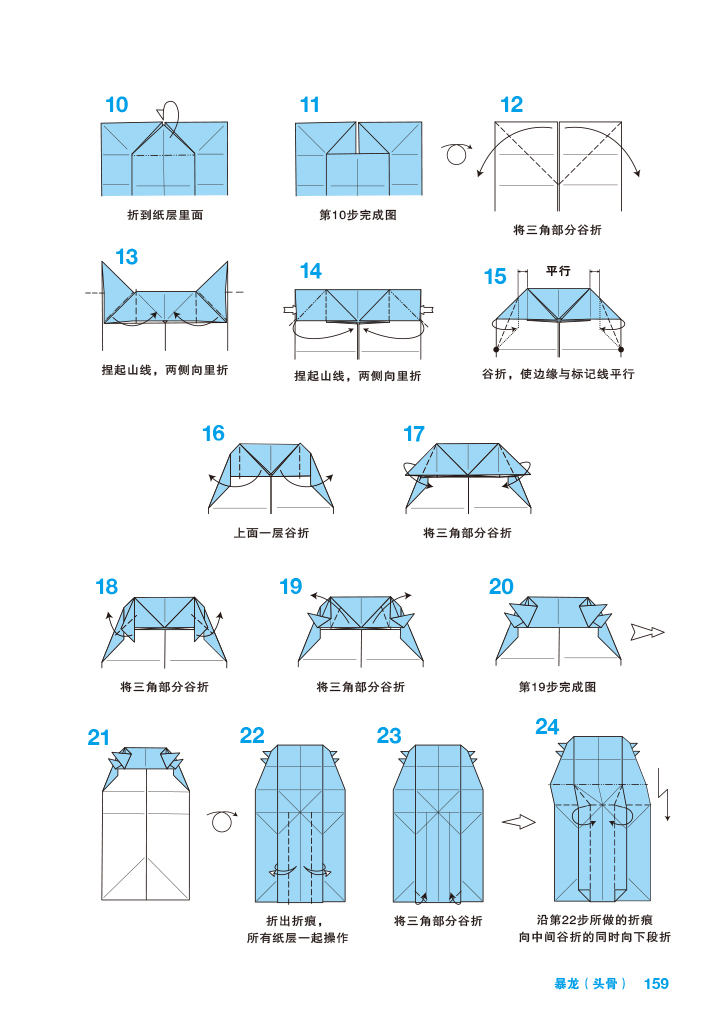 10
折到纸层里面

11
第10步完成图

12
将三角部分谷折

13
捏起山线，两侧向里折

14
捏起山线，两侧向里折

15
平行
谷折，使边缘与标记线平行

16
上面一层谷折

17
将三角部分谷折

18
将三角部分谷折

19
将三角部分谷折

20
第19步完成图

21

22
折出折痕，所有纸层一起操作

23
将三角部分谷折

24
沿第22步所做的折痕向中间谷折的同时向下段折

暴龙（头骨） 159