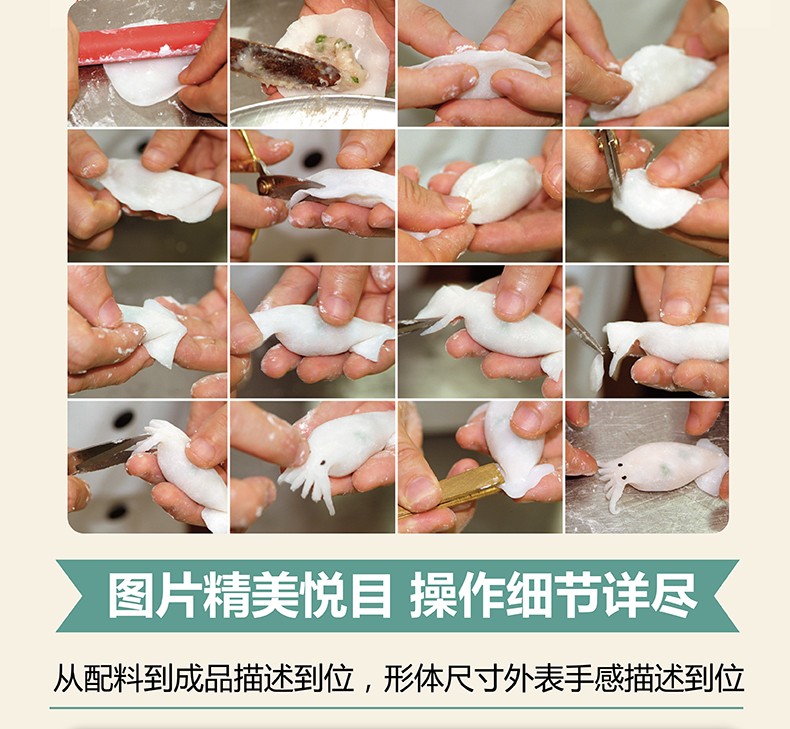 图片精美悦目 操作细节详尽

从配料到成品描述到位，形体尺寸外表手感描述到位