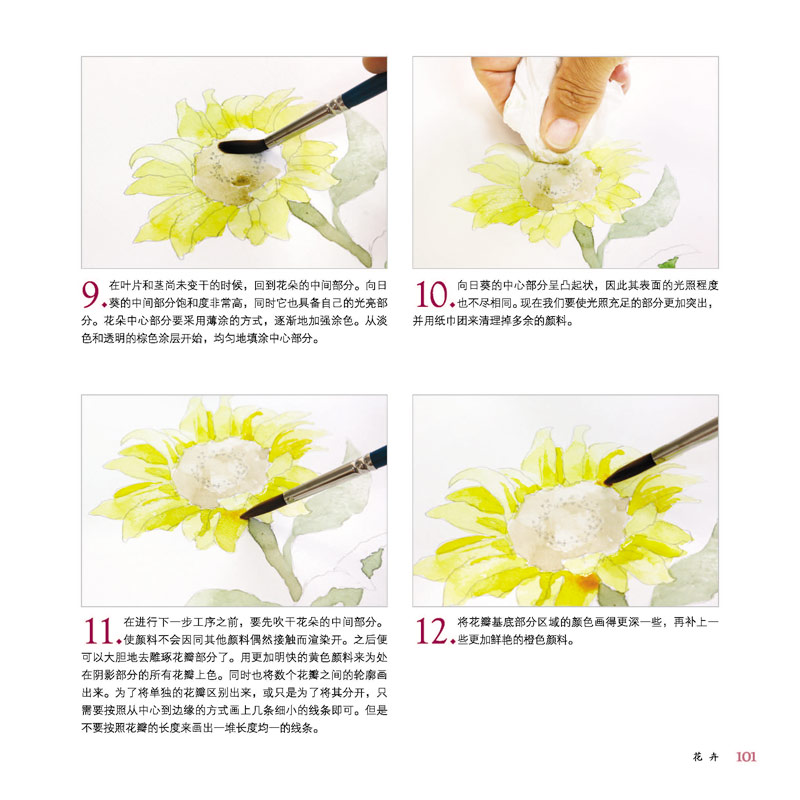 9. 在叶片和茎尚未变干的时候，回到花朵的中间部分。向日葵的中间部分饱和度非常高，同时它也具备自己的光亮部分。花朵中心部分要采用薄涂的方式，逐渐地加强涂色。从淡色和透明的棕色涂层开始，均匀地填涂中心部分。

10. 向日葵的中心部分呈凸起状，因此其表面的光照程度也不尽相同。现在我们要使光照充足的部分更加突出，并用纸巾团来清理掉多余的颜料。

11. 在进行下一步工序之前，要先吹干花朵的中间部分。使颜料不会因同其他颜料偶然接触而渲染开。之后便可以大胆地去雕琢花瓣部分了。用更加明快的黄色颜料来为处在阴影部分的所有花瓣上色。同时也将数个花瓣之间的轮廓画出来。为了将单独的花瓣区别出来，或只是为了将其分开，只需要按照从中心到边缘的方式画上几条细小的线条即可。但是不要按照花瓣的长度来画出一堆长度均一的线条。

12. 将花瓣基底部分区域的颜色画得更深一些，再补上一些更加鲜艳的橙色颜料。

花卉 101