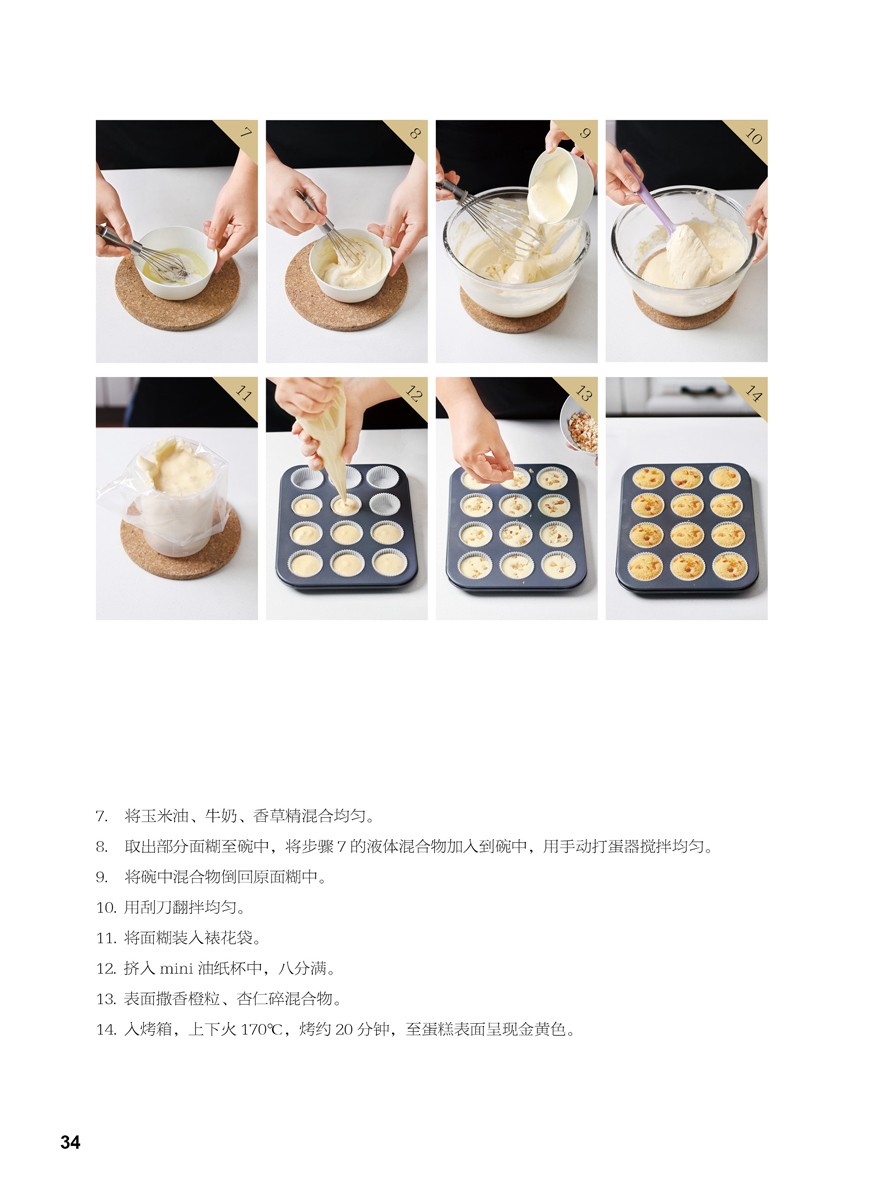 7

8

9

10

11

12

13

14

7. 将玉米油、牛奶、香草精混合均匀。

8. 取出部分面糊至碗中，将步骤 7 的液体混合物加入到碗中，用手动打蛋器搅拌均匀。

9. 将碗中混合物倒回原面糊中。

10. 用刮刀翻拌均匀。

11. 将面糊装入裱花袋。

12. 挤入 mini 油纸杯中，八分满。

13. 表面撒香橙粒、杏仁碎混合物。

14. 入烤箱，上下火 170℃，烤约 20 分钟，至蛋糕表面呈现金黄色。

34