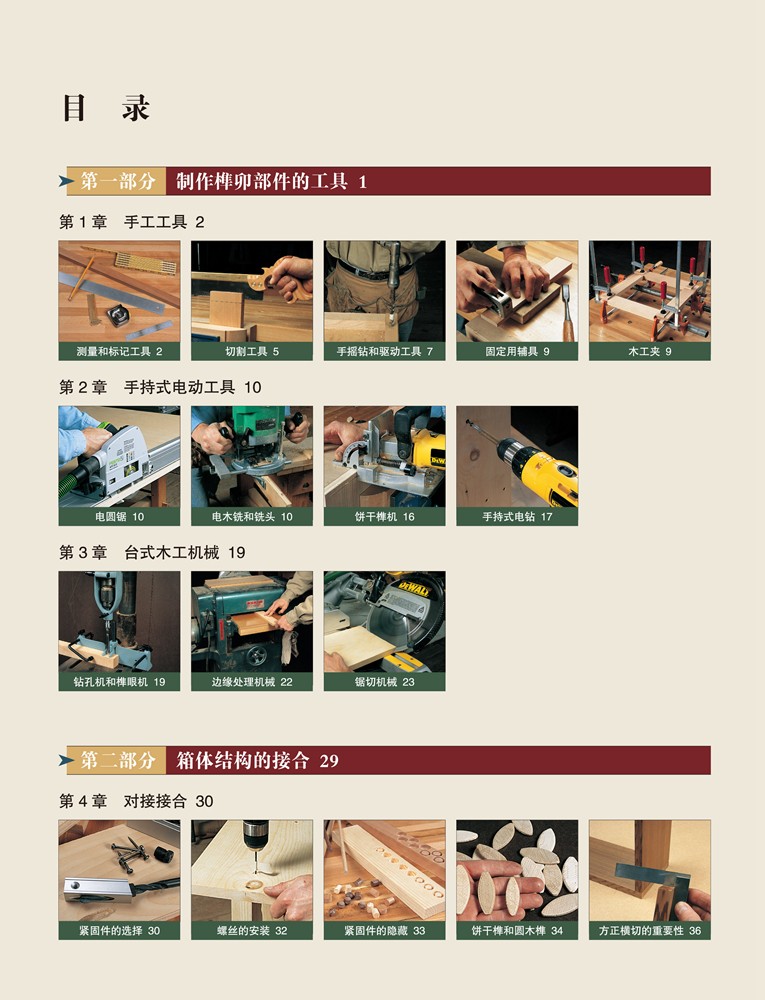 目　录

第一部分　制作榫卯部件的工具 1

第 1 章　手工工具 2

测量和标记工具 2

切割工具 5

手摇钻和驱动工具 7

固定用辅具 9

木工夹 9

第 2 章　手持式电动工具 10

电圆锯 10

电木铣和铣头 10

饼干榫机 16

手持式电钻 17

第 3 章　台式木工机械 19

钻孔机和榫眼机 19

边缘处理机械 22

锯切机械 23

第二部分　箱体结构的接合 29

第 4 章　对接接合 30

紧固件的选择 30

螺丝的安装 32

紧固件的隐藏 33

饼干榫和圆木榫 34

方正横切的重要性 36