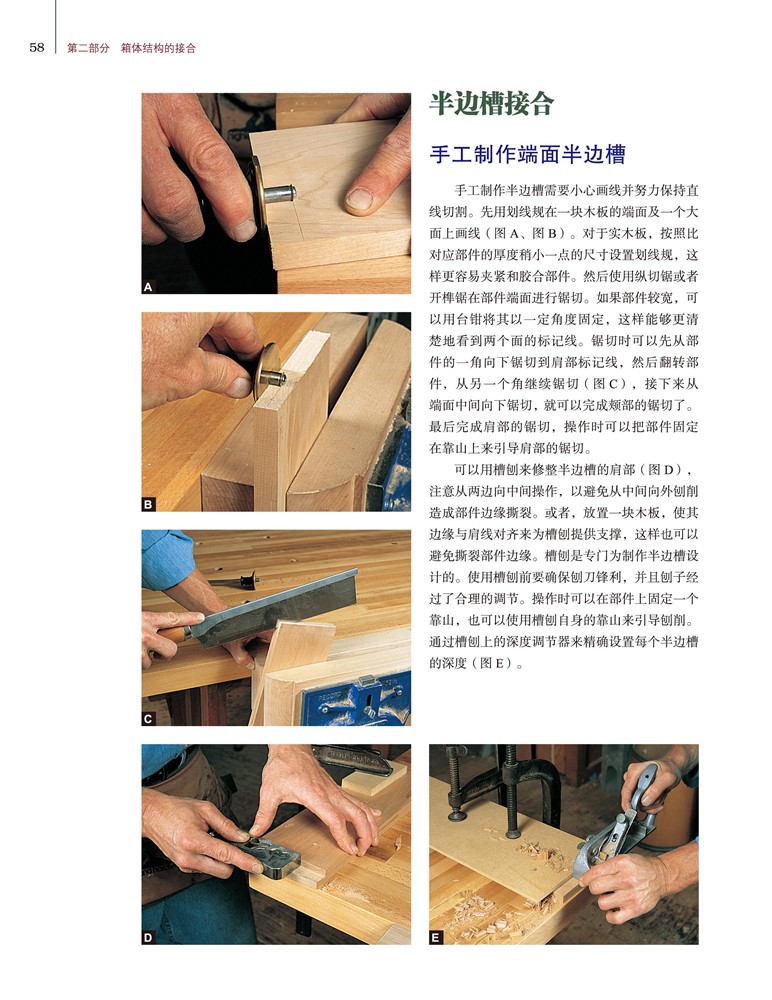 58　第二部分　箱体结构的接合

半边槽接合

手工制作端面半边槽

手工制作半边槽需要小心画线并努力保持直线切割。先用划线规在一块木板的端面及一个大面上画线（图A、图B）。对于实木板，按照比对应部件的厚度稍小一点的尺寸设置划线规，这样更容易夹紧和胶合部件。然后使用纵切锯或者开榫锯在部件端面进行锯切。如果部件较宽，可以用台钳将其以一定角度固定，这样能够更清楚地看到两个面的标记线。锯切时可以先从部件的一角向下锯切到肩部标记线，然后翻转部件，从另一个角继续锯切（图C），接下来从端面中间向下锯切，就可以完成颊部的锯切了。最后完成肩部的锯切，操作时可以把部件固定在靠山上来引导肩部的锯切。

可以用槽刨来修整半边槽的肩部（图D），注意从两边向中间操作，以避免从中间向外刨削造成部件边缘撕裂。或者，放置一块木板，使其边缘与肩线对齐来为槽刨提供支撑，这样也可以避免撕裂部件边缘。槽刨是专门为制作半边槽设计的。使用槽刨前要确保刨刀锋利，并且刨子经过了合理的调节。操作时可以在部件上固定一个靠山，也可以使用槽刨自身的靠山来引导刨削。通过槽刨上的深度调节器来精确设置每个半边槽的深度（图E）。

A

B

C

D

E