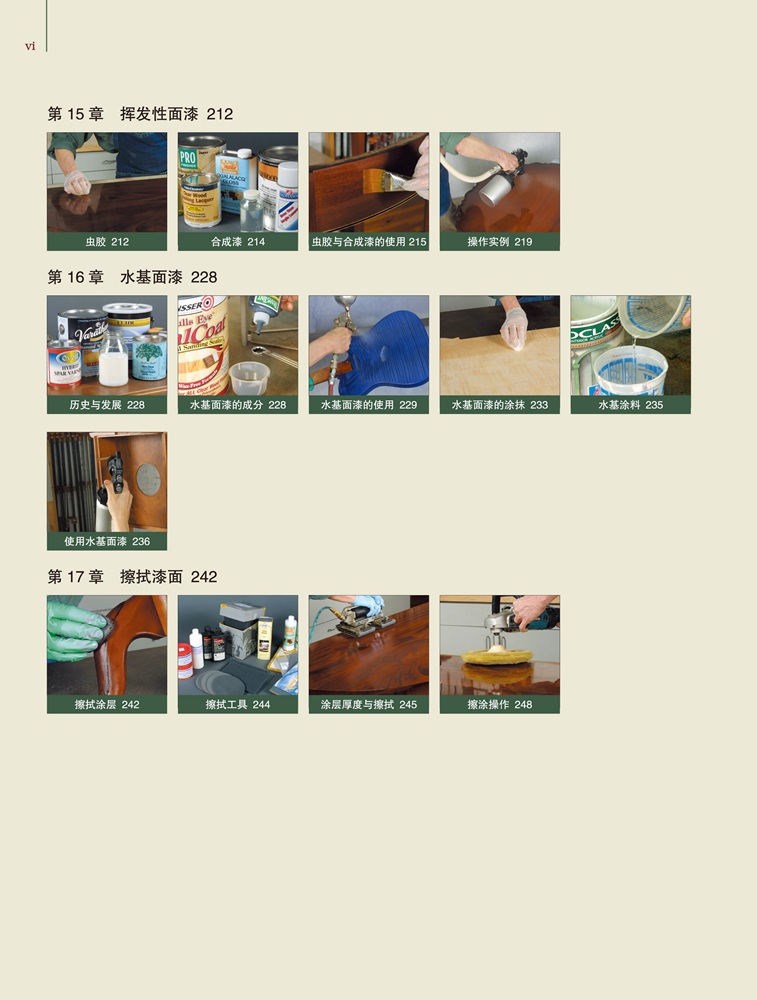 vi

第 15 章　挥发性面漆 212

虫胶 212

合成漆 214

虫胶与合成漆的使用 215

操作实例 219

第 16 章　水基面漆 228

历史与发展 228

水基面漆的成分 228

水基面漆的使用 229

水基面漆的涂抹 233

水基涂料 235

使用水基面漆 236

第 17 章　擦拭漆面 242

擦拭涂层 242

擦拭工具 244

涂层厚度与擦拭 245

擦涂操作 248