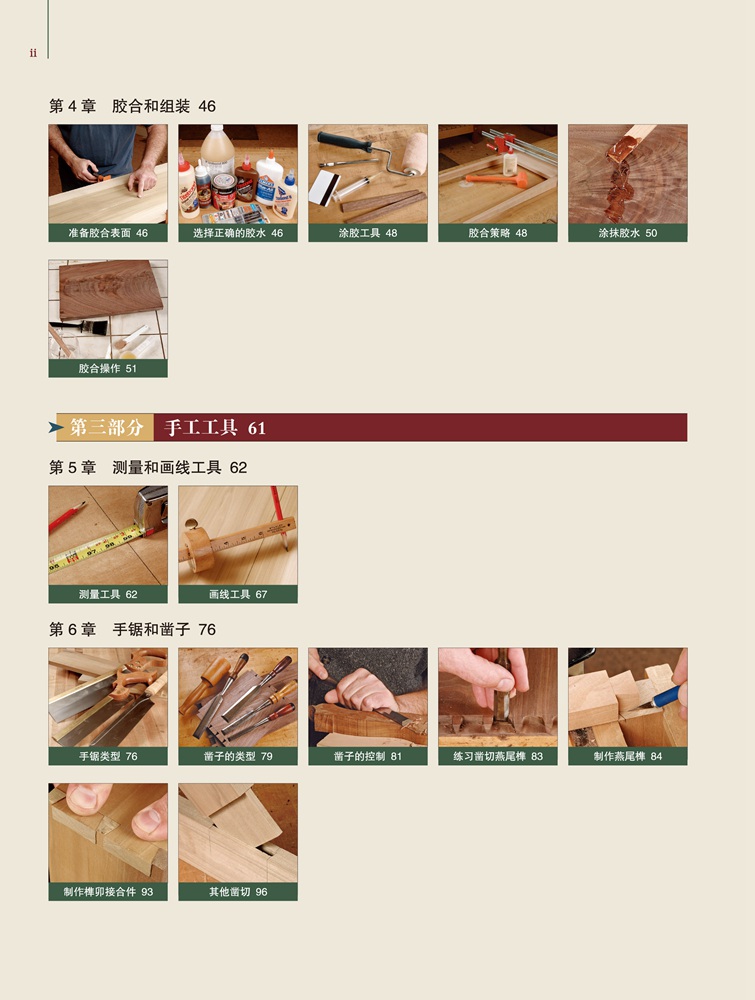 ii

第 4 章　胶合和组装 46

准备胶合表面 46

选择正确的胶水 46

涂胶工具 48

胶合策略 48

涂抹胶水 50

胶合操作 51

第三部分　手工工具 61

第 5 章　测量和画线工具 62

测量工具 62

画线工具 67

第 6 章　手锯和凿子 76

手锯类型 76

凿子的类型 79

凿子的控制 81

练习凿切燕尾榫 83

制作燕尾榫 84

制作榫卯接合件 93

其他凿切 96