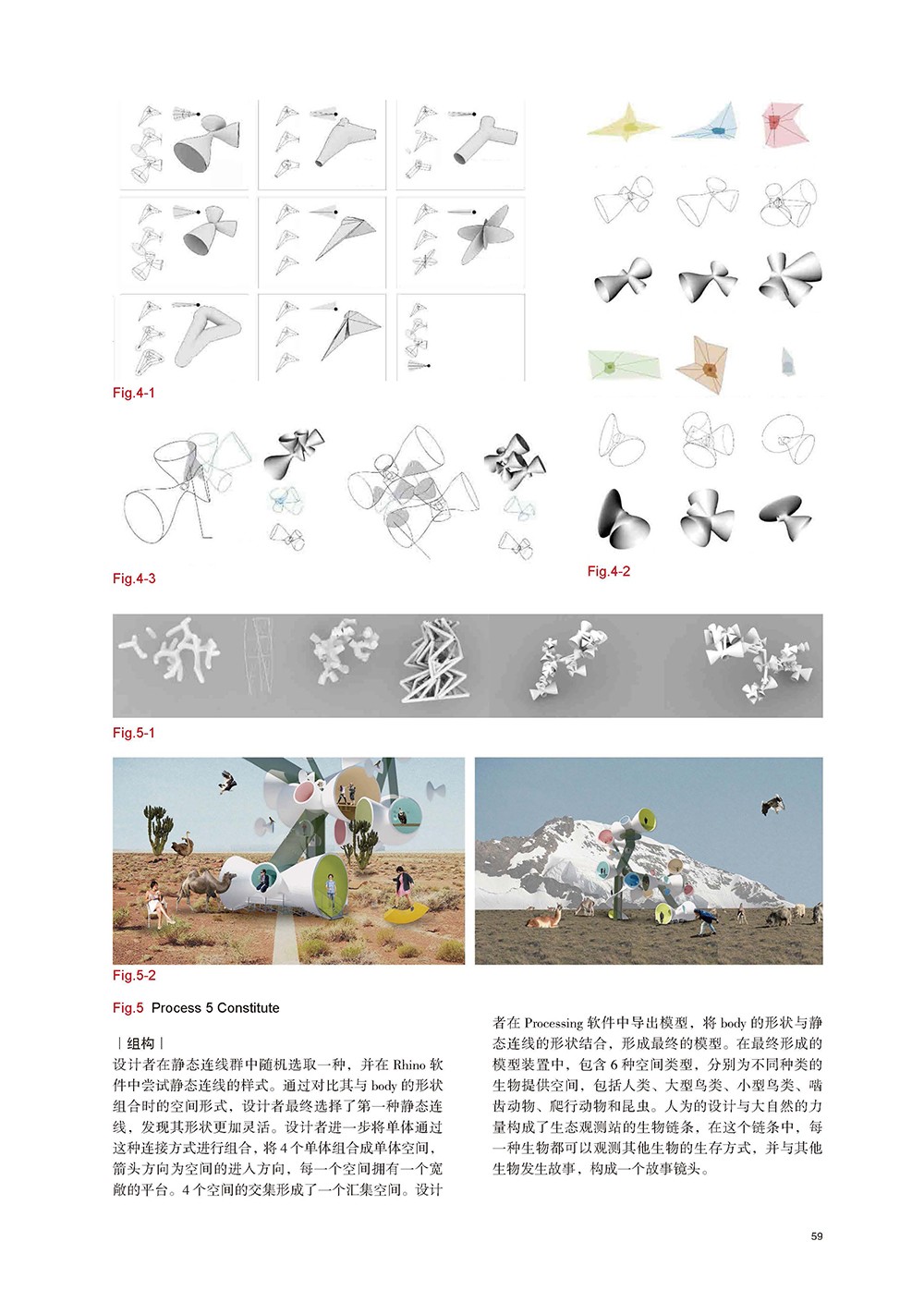 Fig.4-1

Fig.4-3

Fig.4-2

Fig.5-1

Fig.5-2

Fig.5 Process 5 Constitute

| 组构 |
设计者在静态连线群中随机选取一种，并在 Rhino 软件中尝试静态连线的样式。通过对比其与 body 的形状组合时的空间形式，设计者最终选择了第一种静态连线，发现其形状更加灵活。设计者进一步将单体通过这种连接方式进行组合，将 4 个单体组合成单体空间，箭头方向为空间的进入方向，每一个空间拥有一个宽敞的平台。4 个空间的交集形成了一个汇集空间。设计者在 Processing 软件中导出模型，将 body 的形状与静态连线的形状结合，形成最终的模型。在最终形成的模型装置中，包含 6 种空间类型，分别为不同种类的生物提供空间，包括人类、大型鸟类、小型鸟类、啮齿动物、爬行动物和昆虫。人为的设计与大自然的力量构成了生态观测站的生物链条，在这个链条中，每一种生物都可以观测其他生物的生存方式，并与其他生物发生故事，构成一个故事镜头。

59