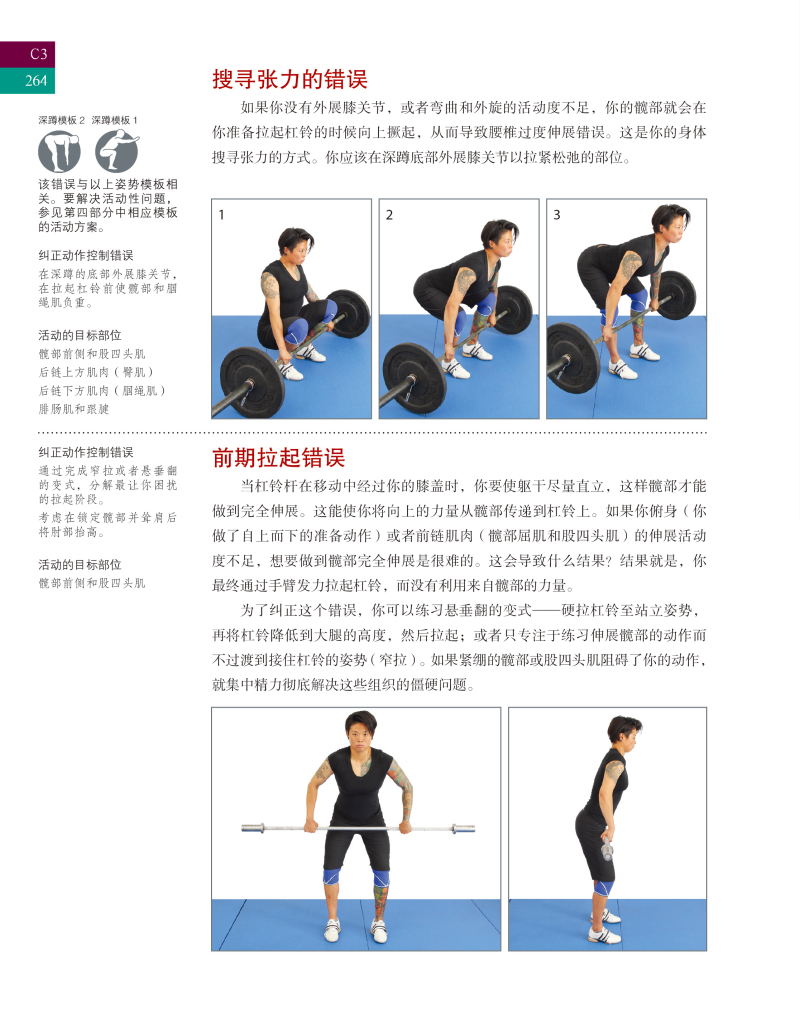 C3
264

深蹲模板 2 深蹲模板 1

该错误与以上姿势模板相关。要解决活动性问题，参见第四部分中相应模板的活动方案。

纠正动作控制错误
在深蹲的底部外展膝关节，在拉起杠铃前使髋部和腘绳肌负重。

活动的目标部位
髋部前侧和股四头肌
后链上方肌肉（臀肌）
后链下方肌肉（腘绳肌）
腓肠肌和跟腱

搜寻张力的错误

如果你没有外展膝关节，或者弯曲和外旋的活动度不足，你的髋部就会在你准备拉起杠铃的时候向上撅起，从而导致腰椎过度伸展错误。这是你的身体搜寻张力的方式。你应该在深蹲底部外展膝关节以拉紧松弛的部位。

1

2

3

纠正动作控制错误
通过完成窄拉或者悬垂翻的变式，分解最让你困扰的拉起阶段。
考虑在锁定髋部并耸肩后将肘部抬高。

活动的目标部位
髋部前侧和股四头肌

前期拉起错误

当杠铃杆在移动中经过你的膝盖时，你要使躯干尽量直立，这样髋部才能做到完全伸展。这能使你将向上的力量从髋部传递到杠铃上。如果你俯身（你做了自上而下的准备动作）或者前链肌肉（髋部屈肌和股四头肌）的伸展活动度不足，想要做到髋部完全伸展是很难的。这会导致什么结果？结果就是，你最终通过手臂发力拉起杠铃，而没有利用来自髋部的力量。

为了纠正这个错误，你可以练习悬垂翻的变式——硬拉杠铃至站立姿势，再将杠铃降低到大腿的高度，然后拉起；或者只专注于练习伸展髋部的动作而不过渡到接住杠铃的姿势（窄拉）。如果紧绷的髋部或股四头肌阻碍了你的动作，就集中精力彻底解决这些组织的僵硬问题。